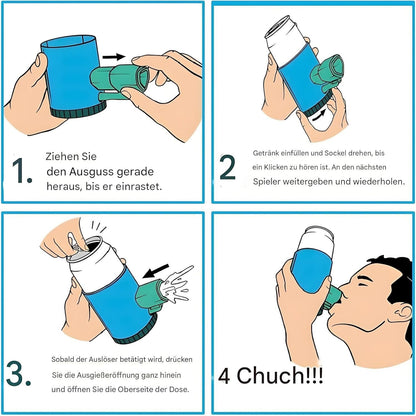 1. Ziehen Sie den Ausguss gerade heraus, bis er einrastet.

2 Getränk einfüllen und Sockel drehen, bis ein Klicken zu hören ist. An den nächsten Spieler weitergeben und wiederholen.

3. Sobald der Auslöser betätigt wird, drücken Sie die Ausgießeröffnung ganz hinein und öffnen Sie die Oberseite der Dose.

4 Chuch!!!